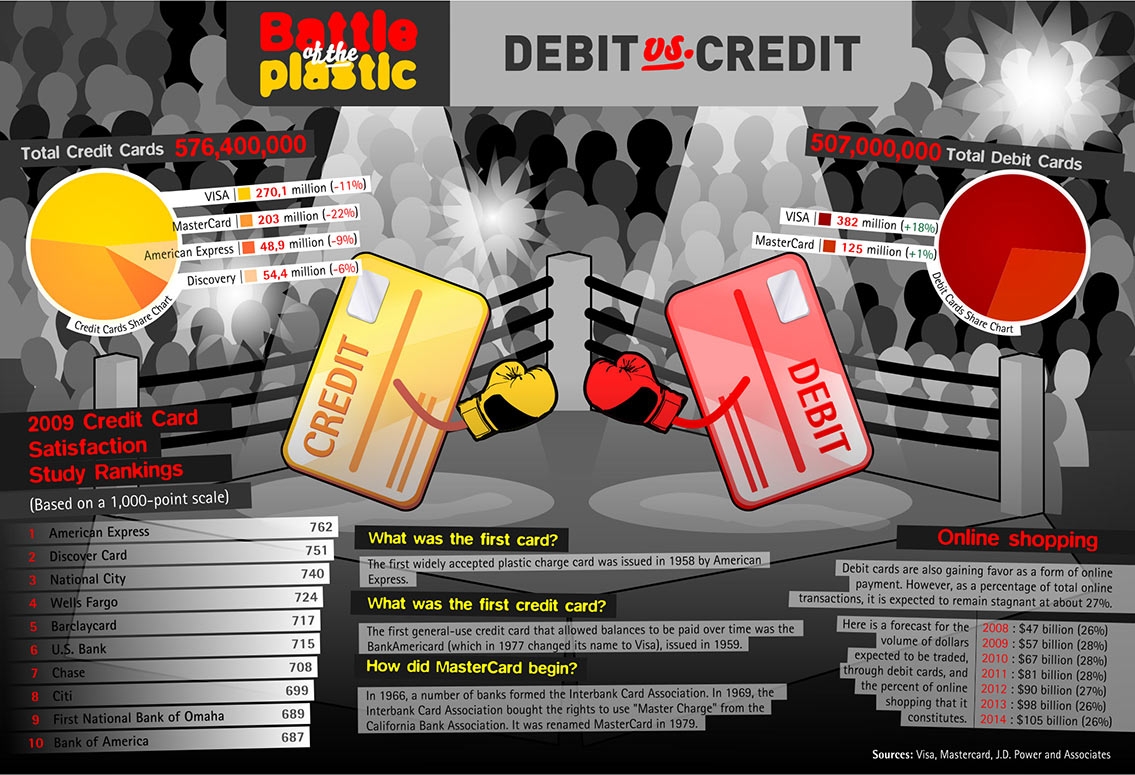 Battle of the plastic

DEBIT vs. CREDIT

Total Credit Cards 576,400,000

VISA 270,1 million (-11%)
MasterCard 203 million (-22%)
American Express 48,9 million (-9%)
Discovery 54,4 million (-6%)

Credit Cards Share Chart

507,000,000 Total Debit Cards

VISA 382 million (+18%)
MasterCard 125 million (+1%)

Debit Cards Share Chart

CREDIT

DEBIT

2009 Credit Card Satisfaction Study Rankings

(Based on a 1,000-point scale)

| | | |
|---|---|---|
| 1 | American Express | 762 |
| 2 | Discover Card | 751 |
| 3 | National City | 740 |
| 4 | Wells Fargo | 724 |
| 5 | Barclaycard | 717 |
| 6 | U.S. Bank | 715 |
| 7 | Chase | 708 |
| 8 | Citi | 699 |
| 9 | First National Bank of Omaha | 689 |
| 10 | Bank of America | 687 |

What was the first card?

The first widely accepted plastic charge card was issued in 1958 by American Express.

What was the first credit card?

The first general-use credit card that allowed balances to be paid over time was the BankAmericard (which in 1977 changed its name to Visa), issued in 1959.

How did MasterCard begin?

In 1966, a number of banks formed the Interbank Card Association. In 1969, the Interbank Card Association bought the rights to use "Master Charge" from the California Bank Association. It was renamed MasterCard in 1979.

Online shopping

Debit cards are also gaining favor as a form of online payment. However, as a percentage of total online transactions, it is expected to remain stagnant at about 27%.

Here is a forecast for the volume of dollars expected to be traded, through debit cards, and the percent of online shopping that it constitutes.

2008 : $47 billion (26%)
2009 : $57 billion (28%)
2010 : $67 billion (28%)
2011 : $81 billion (28%)
2012 : $90 billion (27%)
2013 : $98 billion (26%)
2014 : $105 billion (26%)

Sources: Visa, Mastercard, J.D. Power and Associates